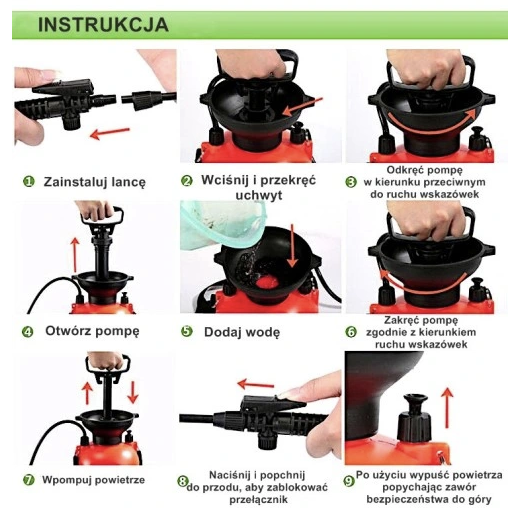 INSTRUKCJA

1 Zainstaluj lancę

2 Wciśnij i przekręć uchwyt

3 Odkręć pompę w kierunku przeciwnym do ruchu wskazówek

4 Otwórz pompę

5 Dodaj wodę

6 Zakręć pompę zgodnie z kierunkiem ruchu wskazówek

7 Wpompuj powietrze

8 Naciśnij i popchnij do przodu, aby zablokować przełącznik

9 Po użyciu wypuść powietrza popychając zawór bezpieczeństwa do góry